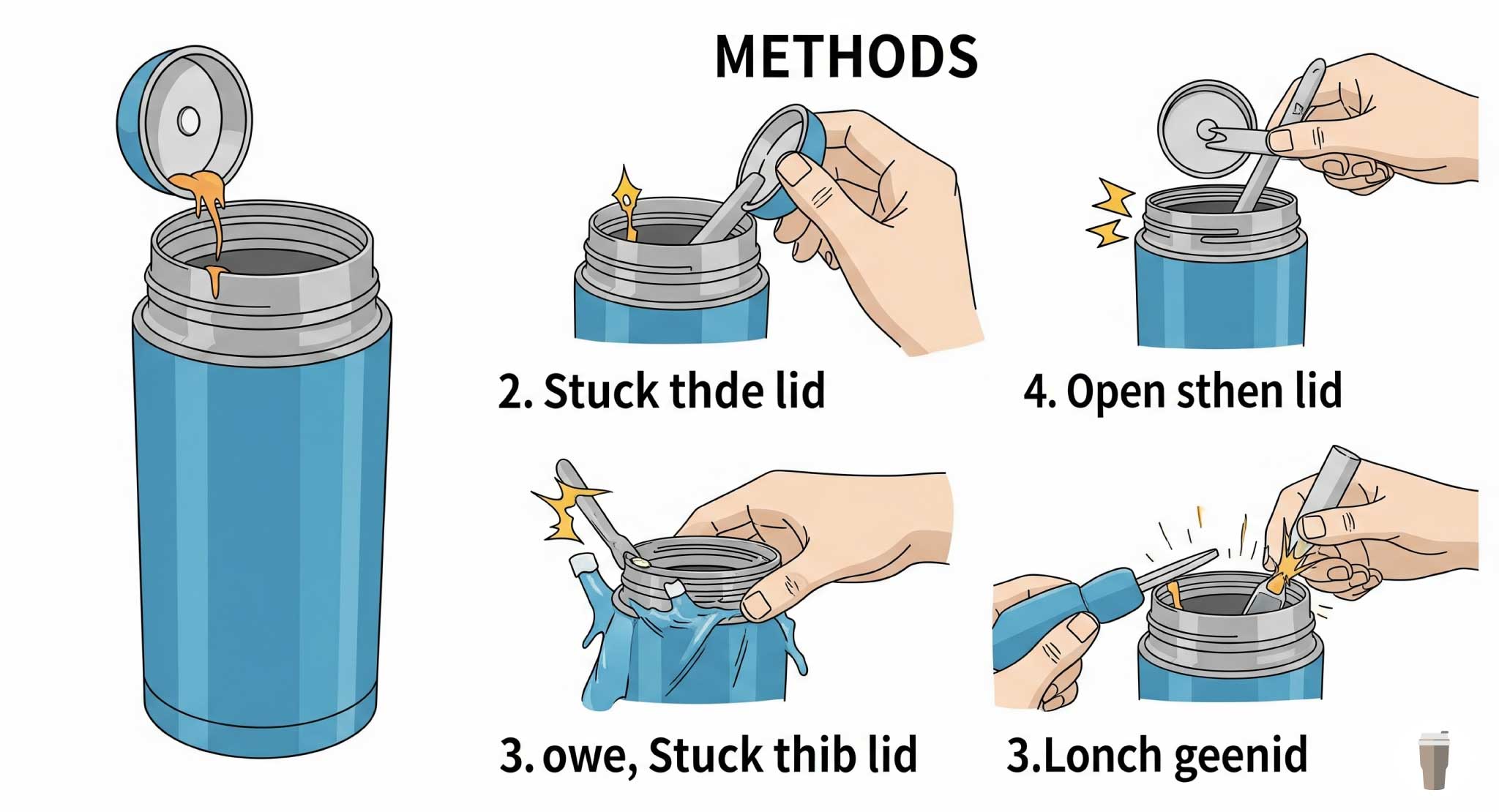 METHODS

2. Stuck thde lid

4. Open sthen lid

3. owe, Stuck thib lid

3.Lonch geenid