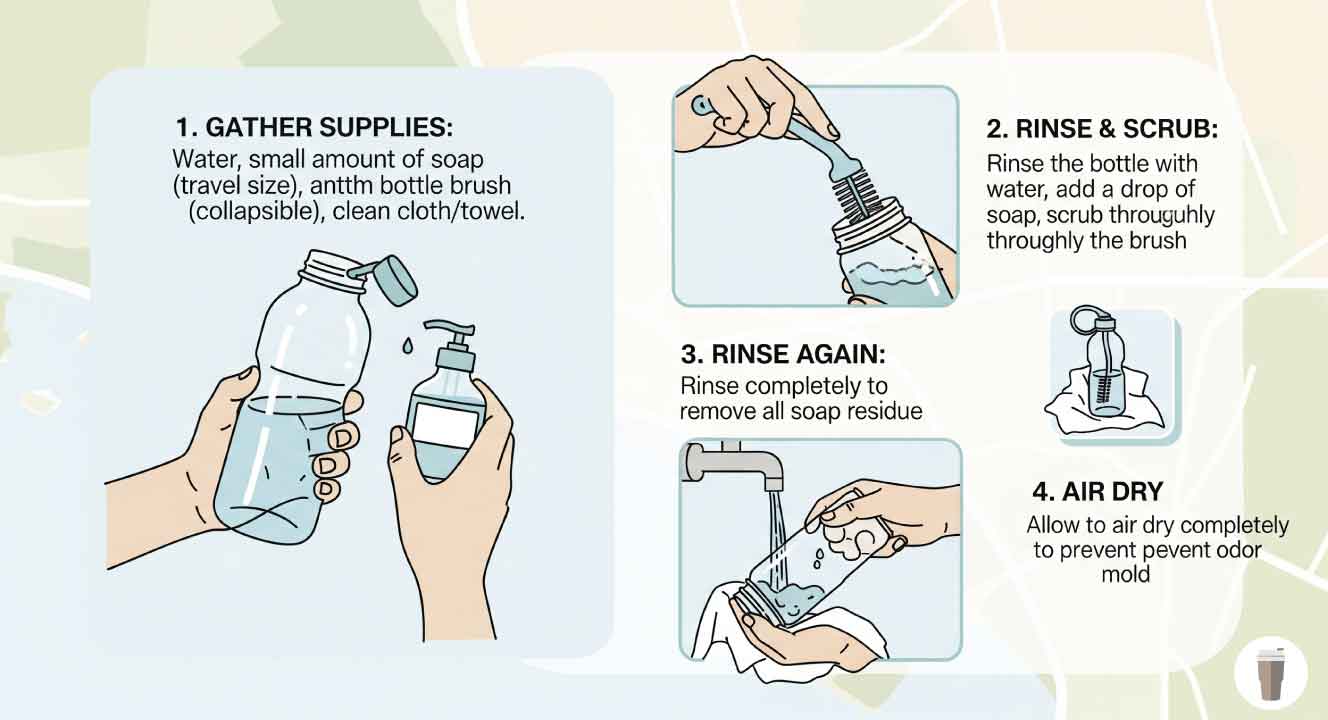 1. GATHER SUPPLIES:
Water, small amount of soap (travel size), antth bottle brush (collapsible), clean cloth/towel.

2. RINSE & SCRUB:
Rinse the bottle with water, add a drop of soap, scrub througuhly throughly the brush

3. RINSE AGAIN:
Rinse completely to remove all soap residue

4. AIR DRY
Allow to air dry completely to prevent pevent odor mold